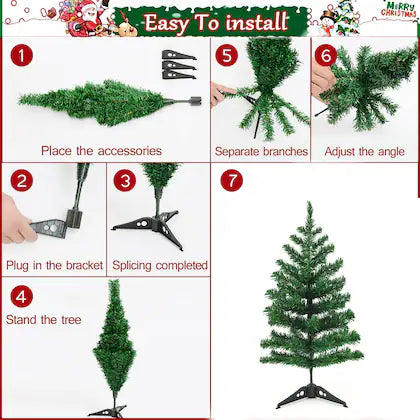 Easy To install

MERRY CHRISTMAS

1

Place the accessories

5

Separate branches

6

Adjust the angle

2

Plug in the bracket

3

Splicing completed

7

4

Stand the tree